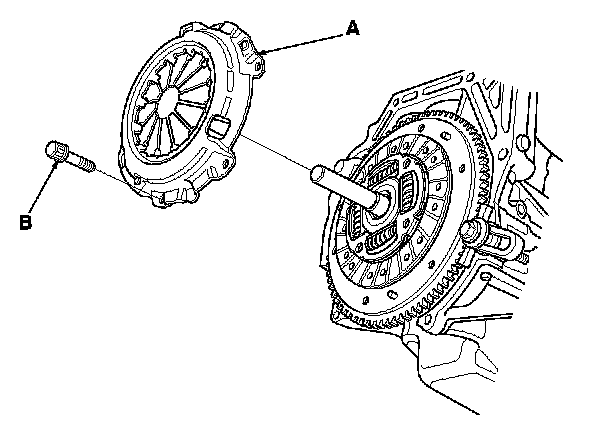 A

B