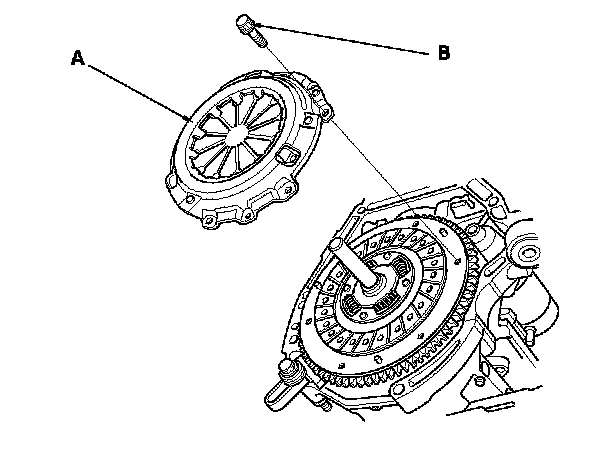 A
B