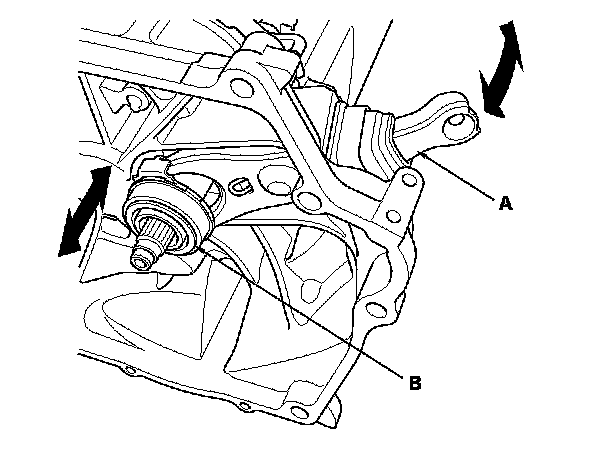 A

B