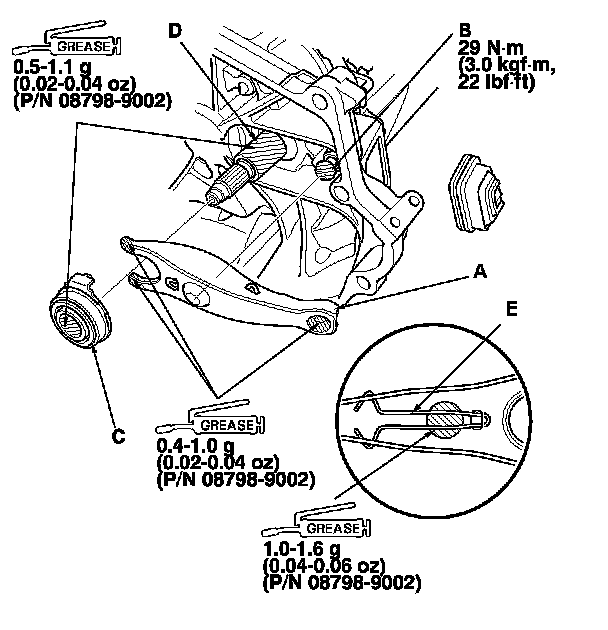 GREASE
0.5-1.1 g
(0.02-0.04 oz)
(P/N 08798-9002)

D

B
29 N·m
(3.0 kgf·m,
22 lbf·ft)

A

E

C

GREASE
0.4-1.0 g
(0.02-0.04 oz)
(P/N 08798-9002)

GREASE
1.0-1.6 g
(0.04-0.06 oz)
(P/N 08798-9002)