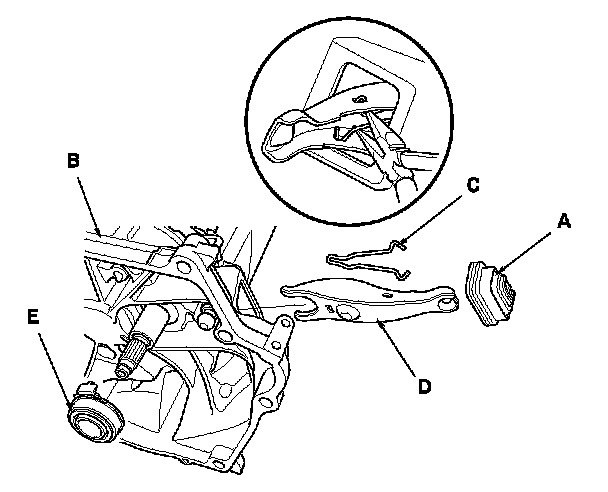 B
C
A
E
D