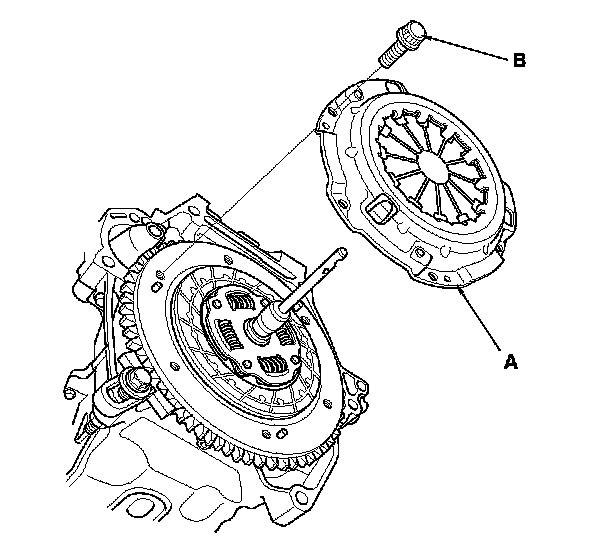 B

A