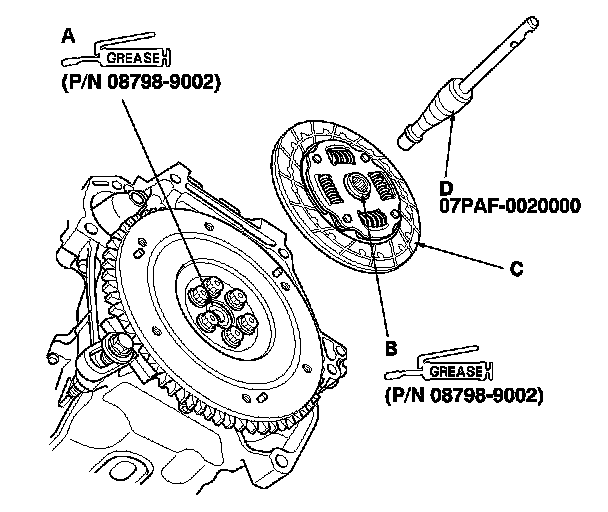 A
GREASE
(P/N 08798-9002)

D
07PAF-0020000

C

B
GREASE
(P/N 08798-9002)