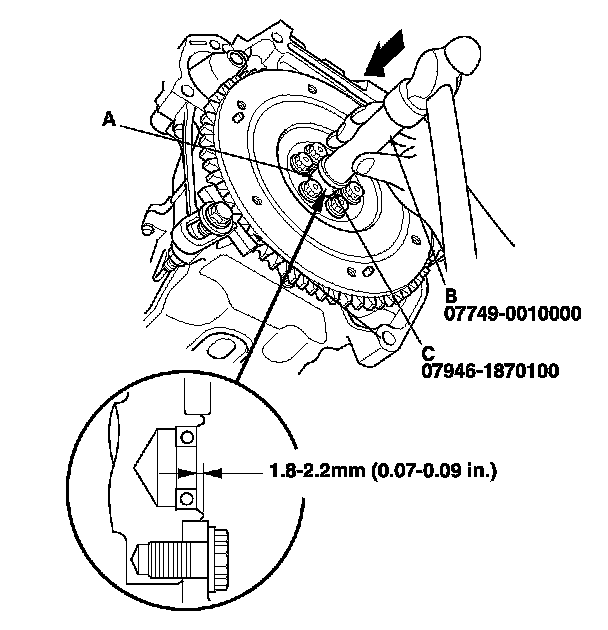 A

B
07749-0010000

C
07946-1870100

1.8-2.2mm (0.07-0.09 in.)