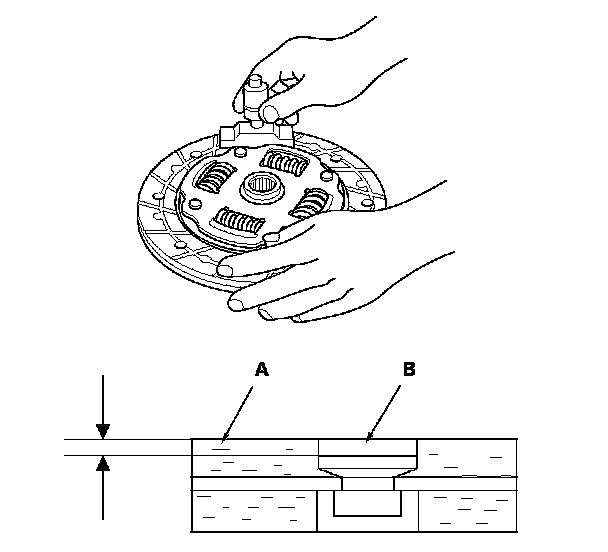 A

B