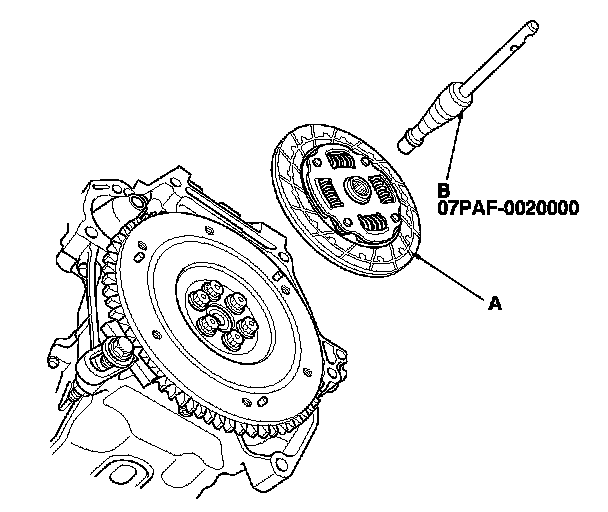 B
07PAF-0020000

A