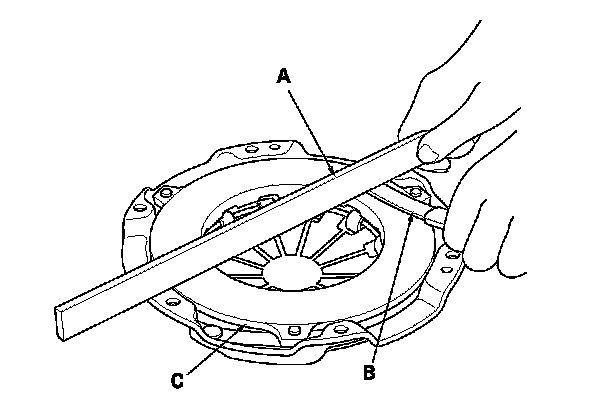 A

C

B