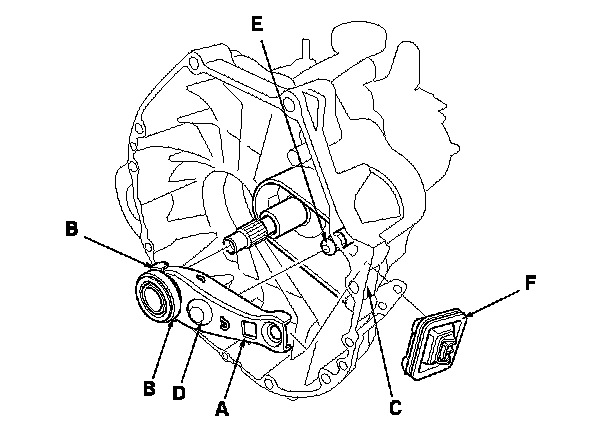 E
B
F
B
D
A
C