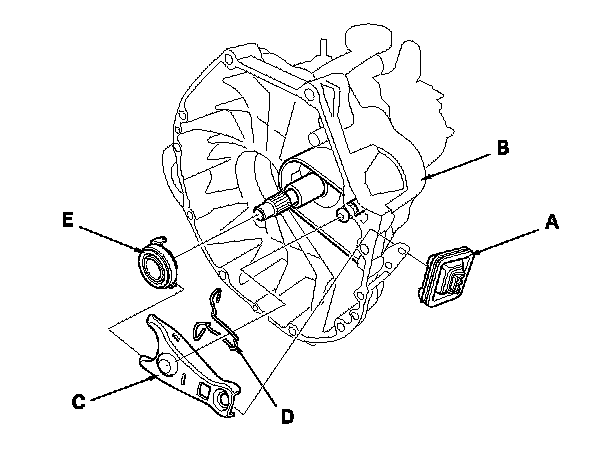 B

E

A

C

D