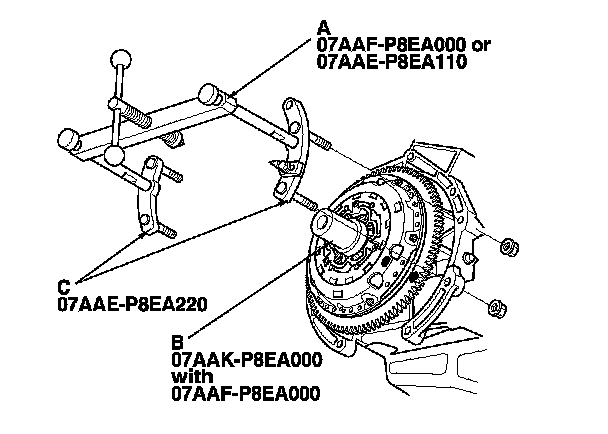 A
07AAF-P8EA000 or
07AAE-P8EA110

C
07AAE-P8EA220

B
07AAK-P8EA000
with
07AAF-P8EA000