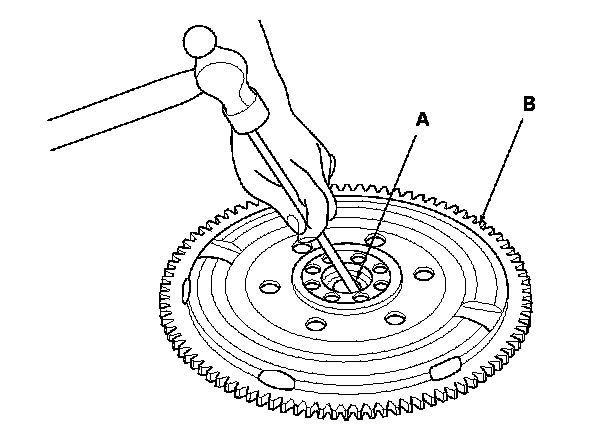 A

B