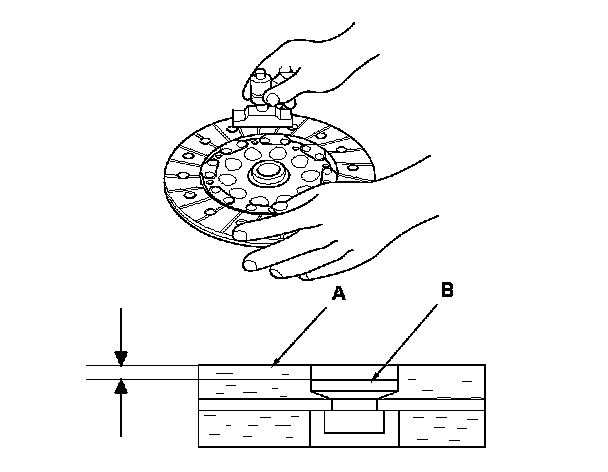 A

B