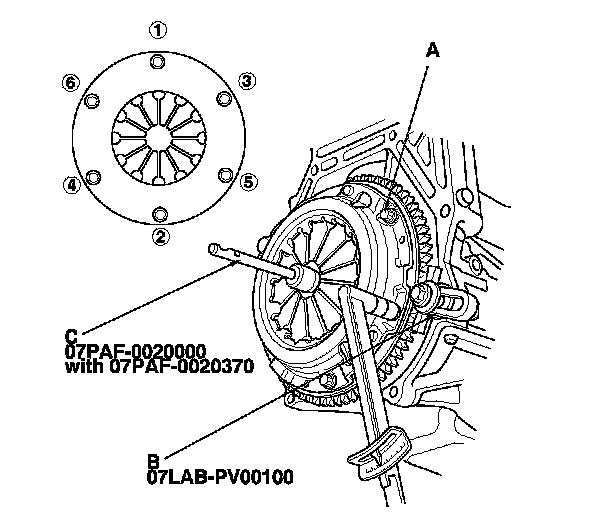 ①
⑥
③
④
⑤
②
A
C
07PAF-0020000
with 07PAF-0020370
B
07LAB-PV00100