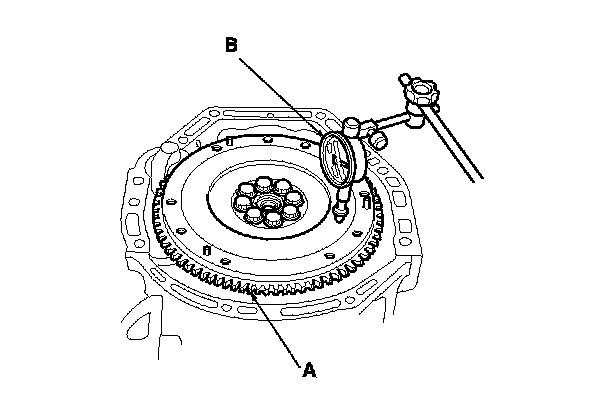 B

A