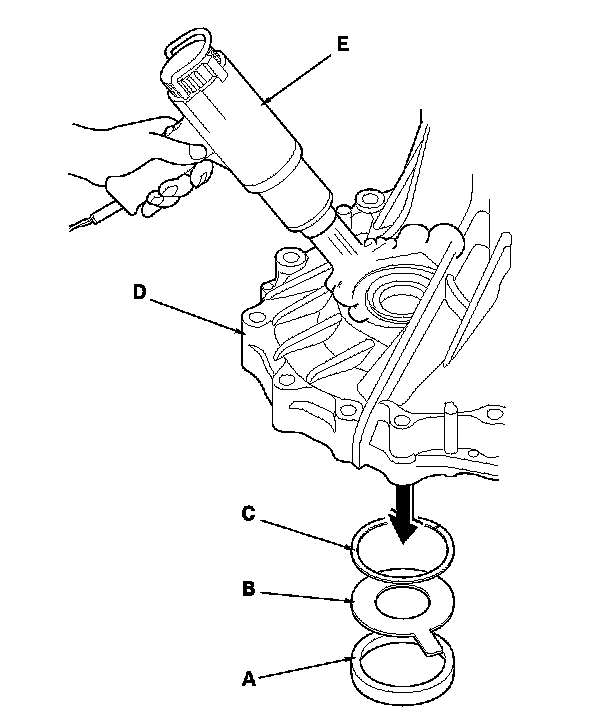 E
D
C
B
A