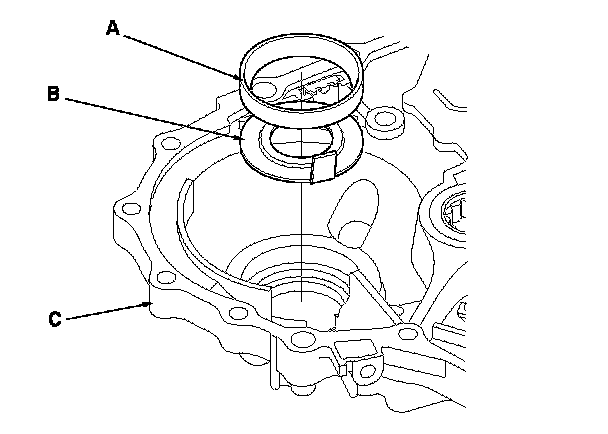 A
B
C