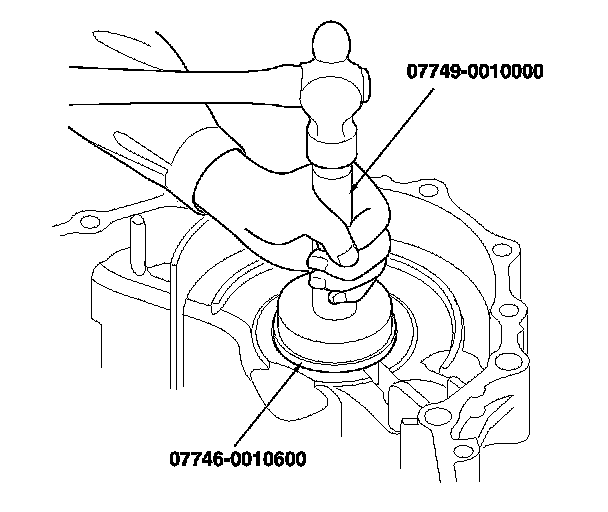 07749-0010000

07746-0010600