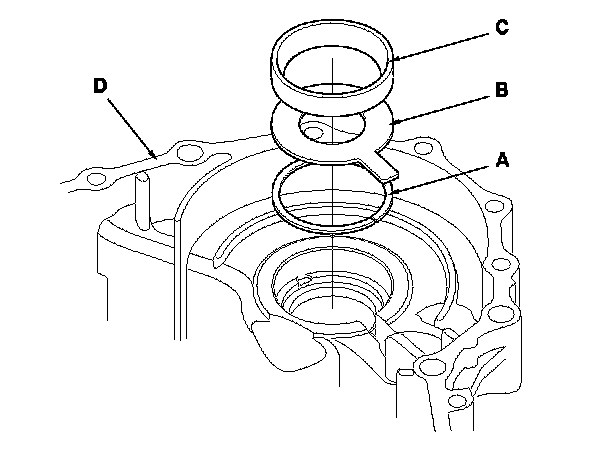 C
D
B
A