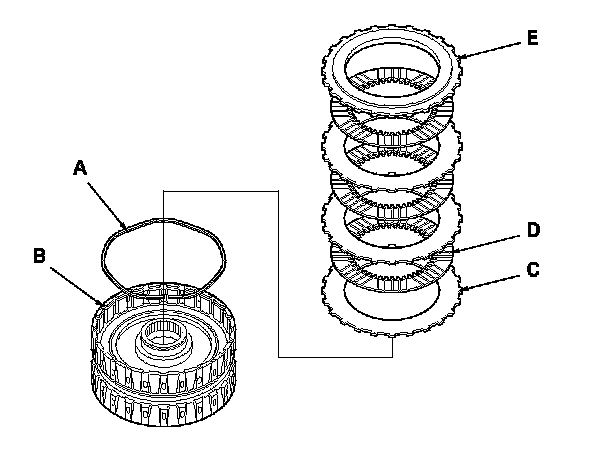 E
A
D
B
C