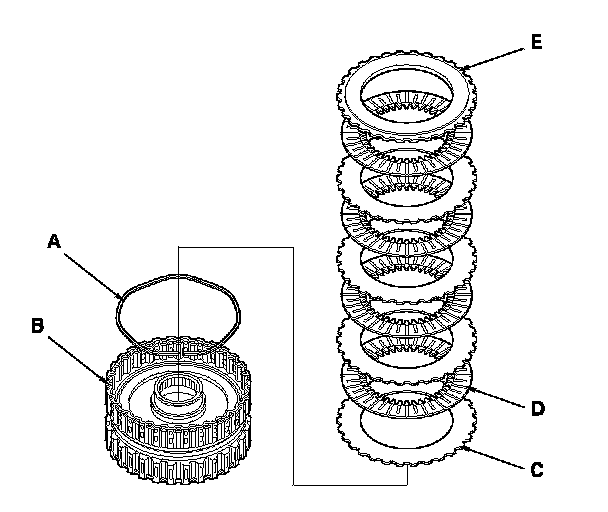 E
A
B
D
C