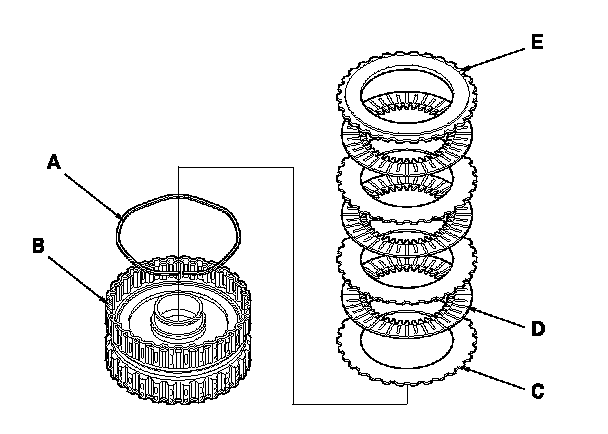 E
A
B
D
C