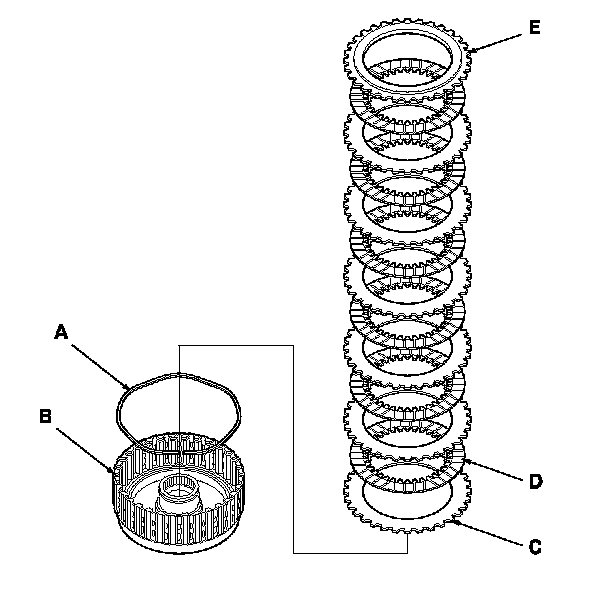 E

A

B

D

C