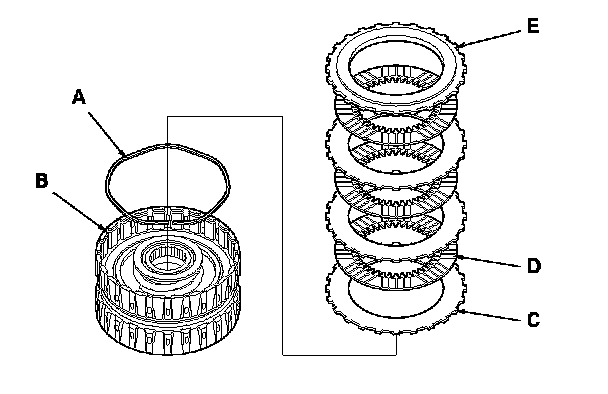 A
B
E
D
C