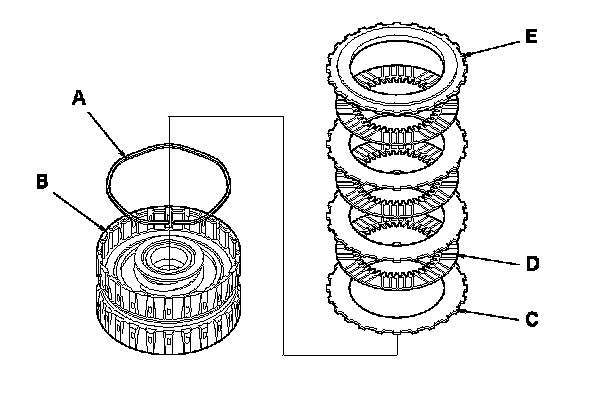 A
B
E
D
C