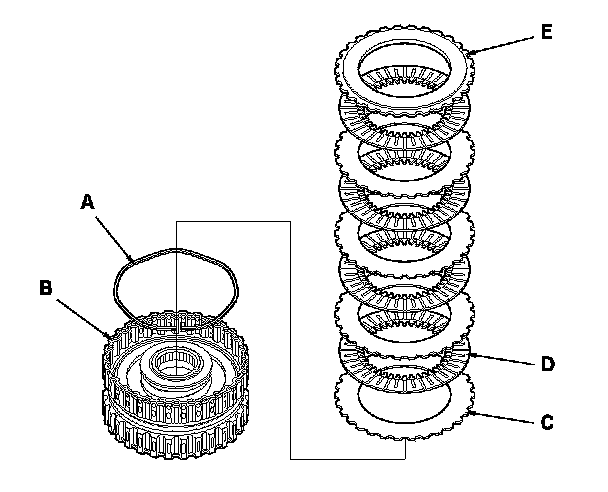 E

A

B

D

C