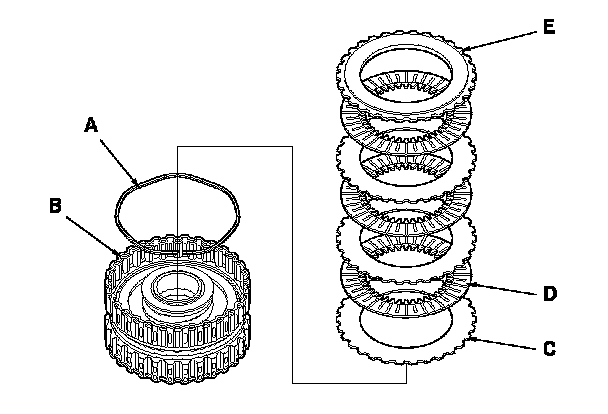 E
A
B
D
C