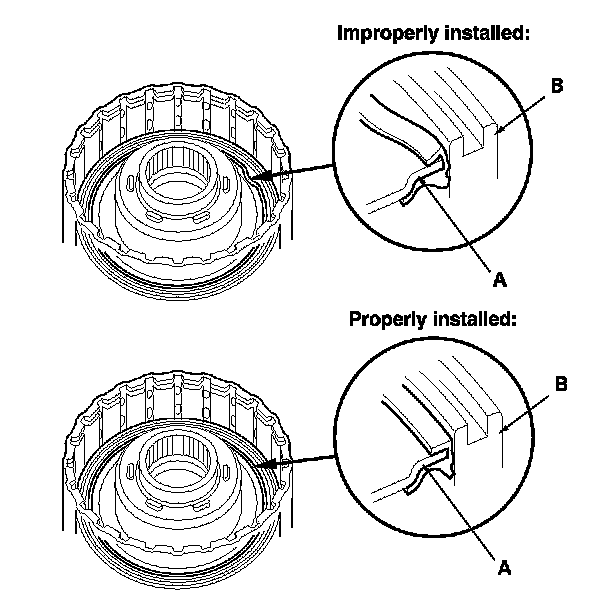 Improperly installed:

B

A

Properly installed:

B

A