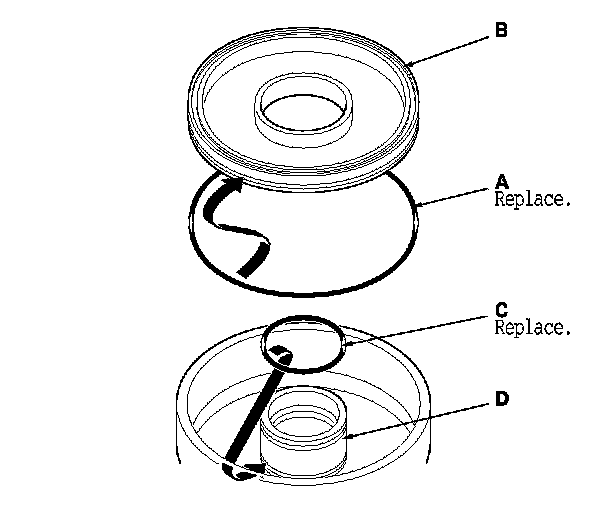 B

A
Replace.

C
Replace.

D