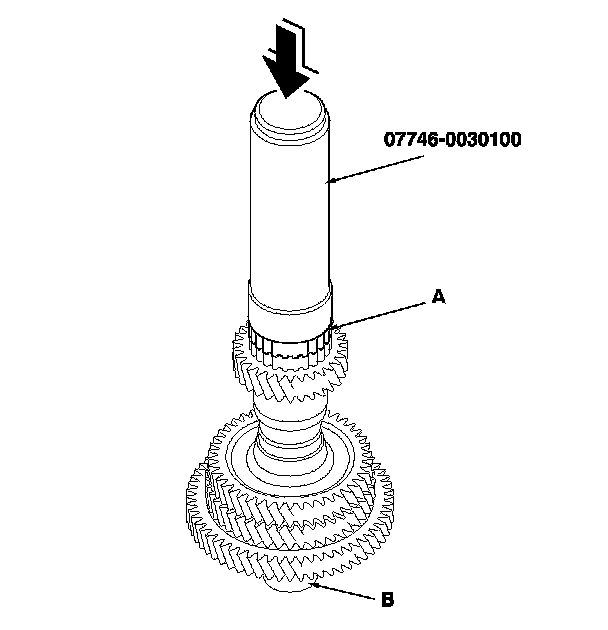 07746-0030100

A

B