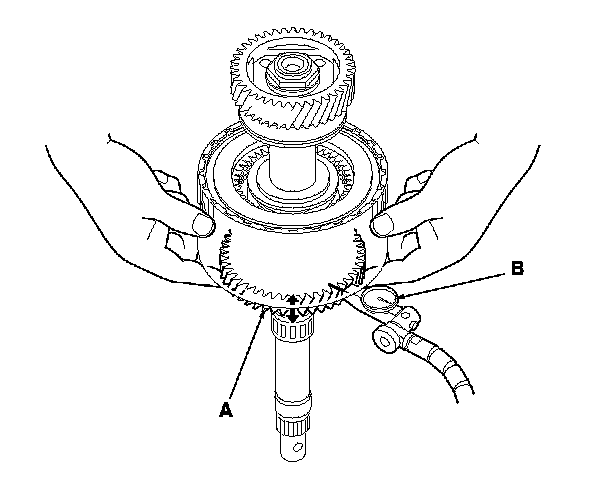 B

A