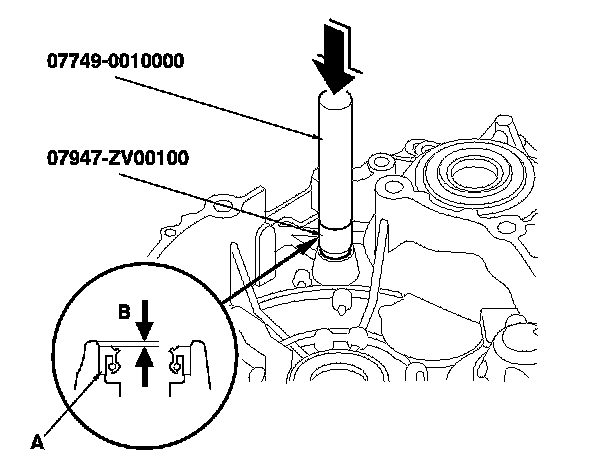 07749-0010000

07947-ZV00100

B

A