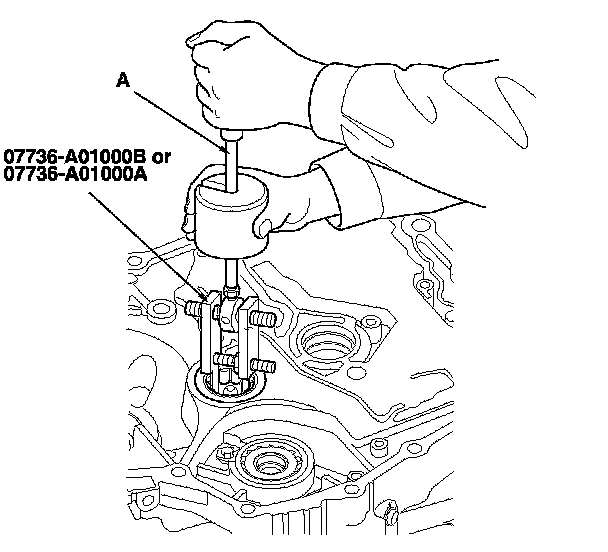 A

07736-A01000B or
07736-A01000A