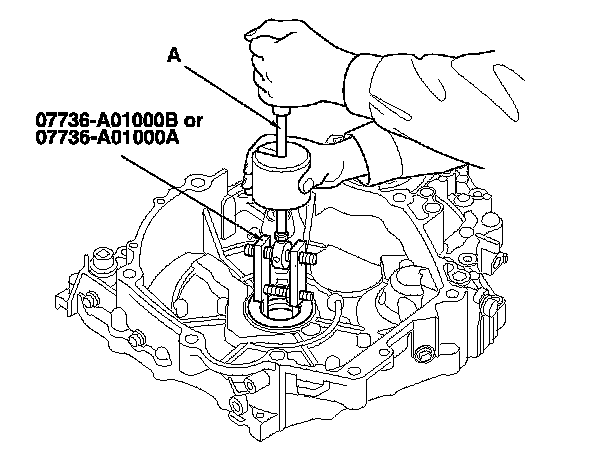 A

07736-A01000B or
07736-A01000A