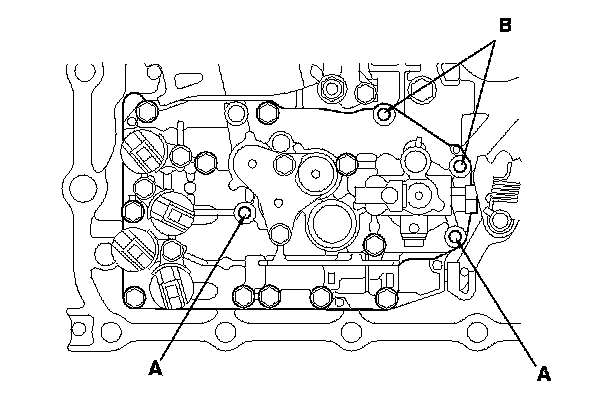 B

A

A