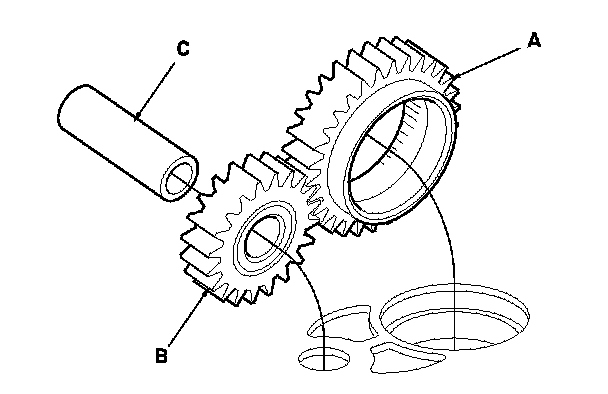 C

A

B