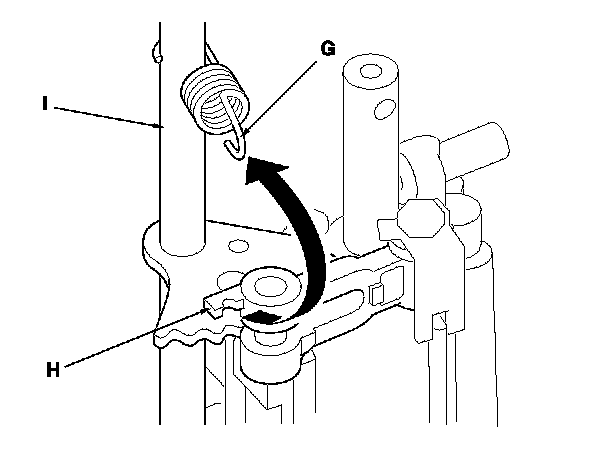 G

I

H