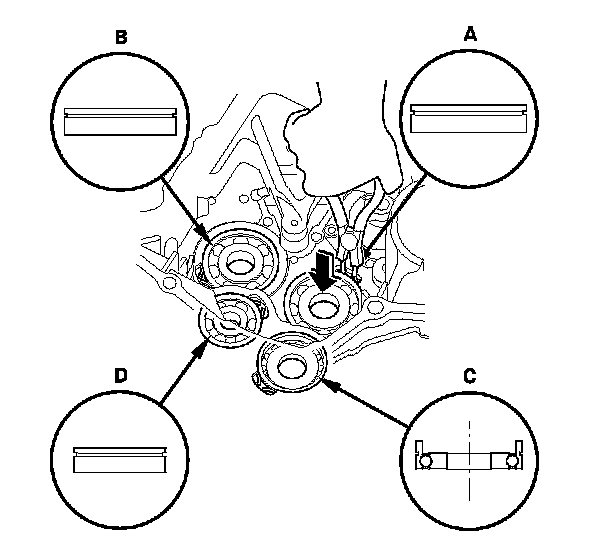 B

A

D

C