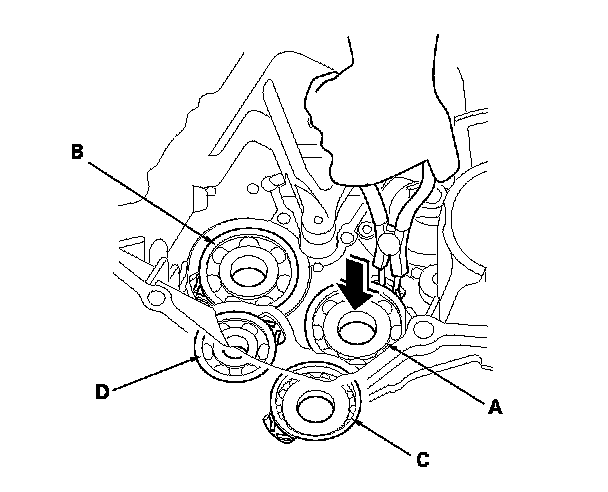 B
D
A
C