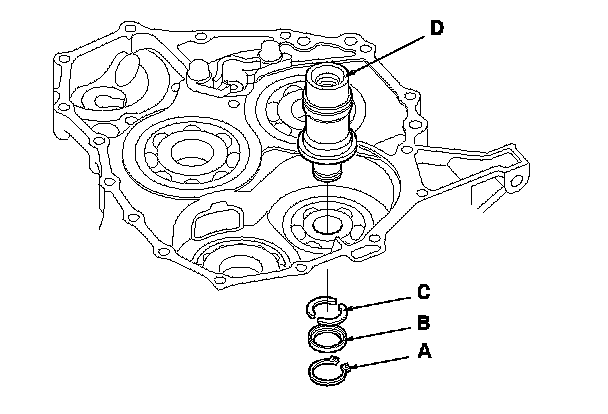 D

C

B

A