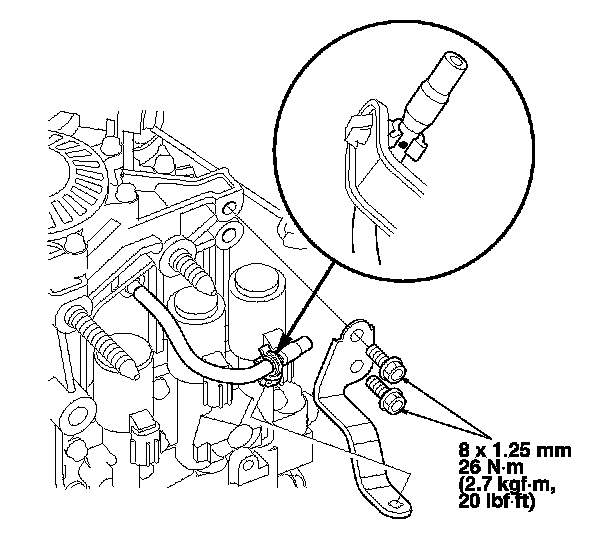 8 x 1.25 mm
26 N·m
(2.7 kgf·m,
20 lbf·ft)