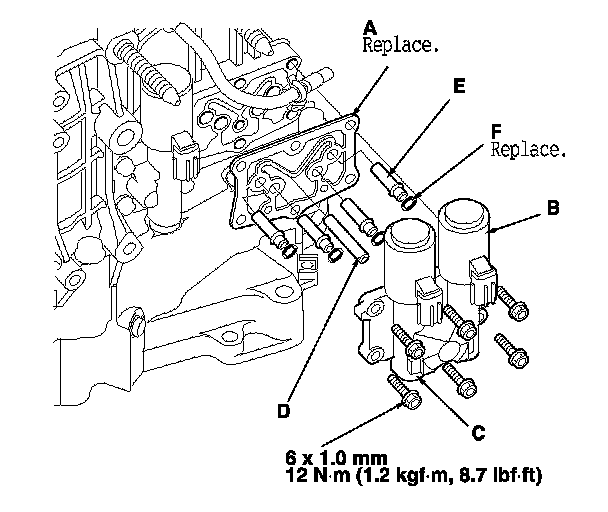 A
Replace.

E

F
Replace.

B

D

C

6 x 1.0 mm
12 N·m (1.2 kgf·m, 8.7 lbf·ft)