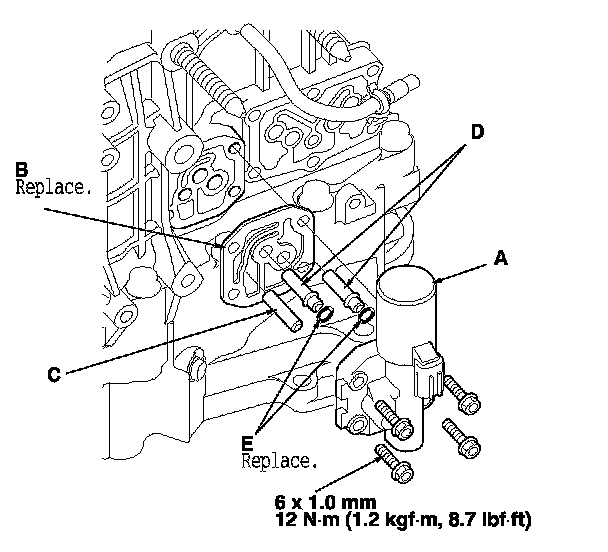 D

B
Replace.

A

C

E
Replace.

6 x 1.0 mm
12 N·m (1.2 kgf·m, 8.7 lbf·ft)