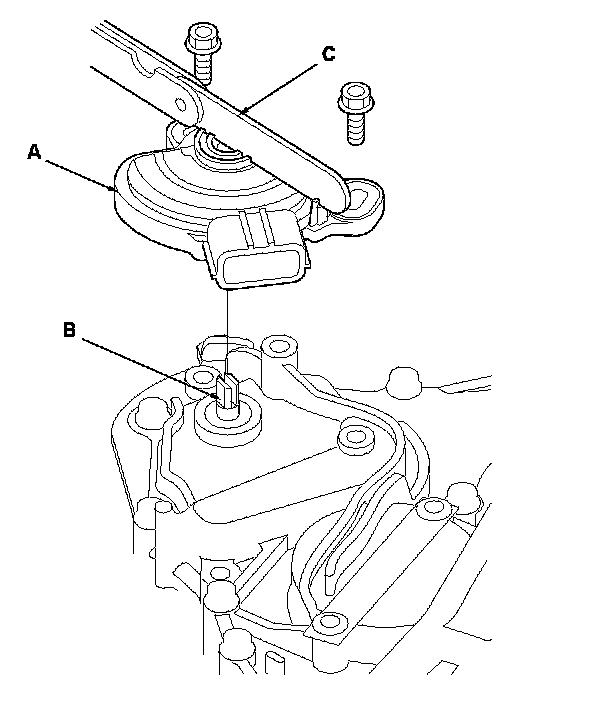 C
A
B