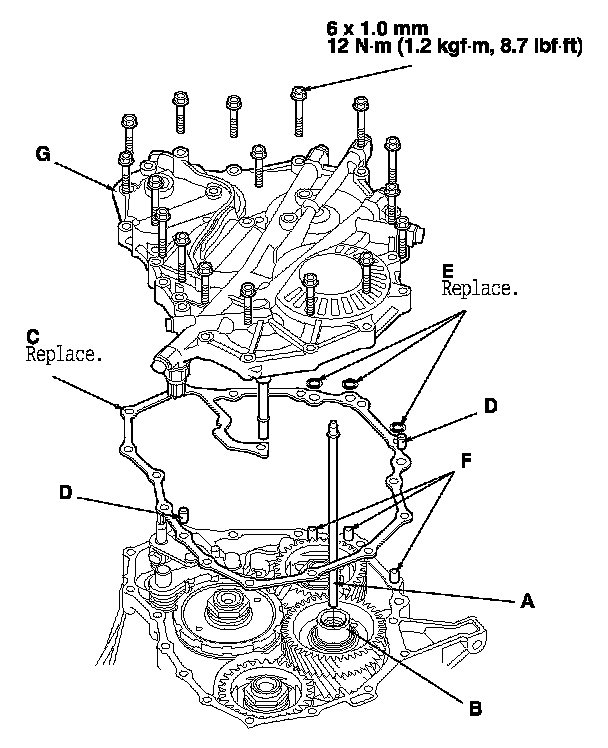 6 x 1.0 mm
12 N·m (1.2 kgf·m, 8.7 lbf·ft)

G

E
Replace.

C
Replace.

D

F

D

A

B