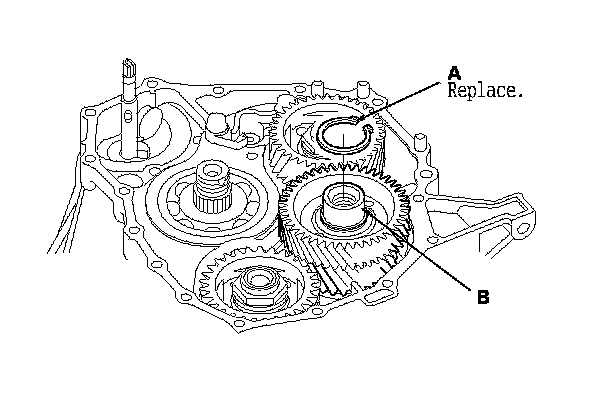 A
Replace.

B