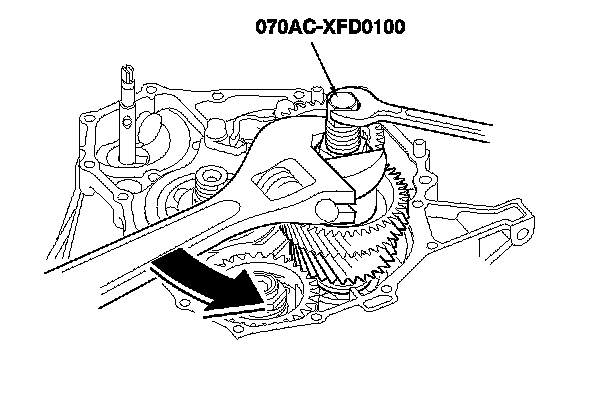 070AC-XFD0100